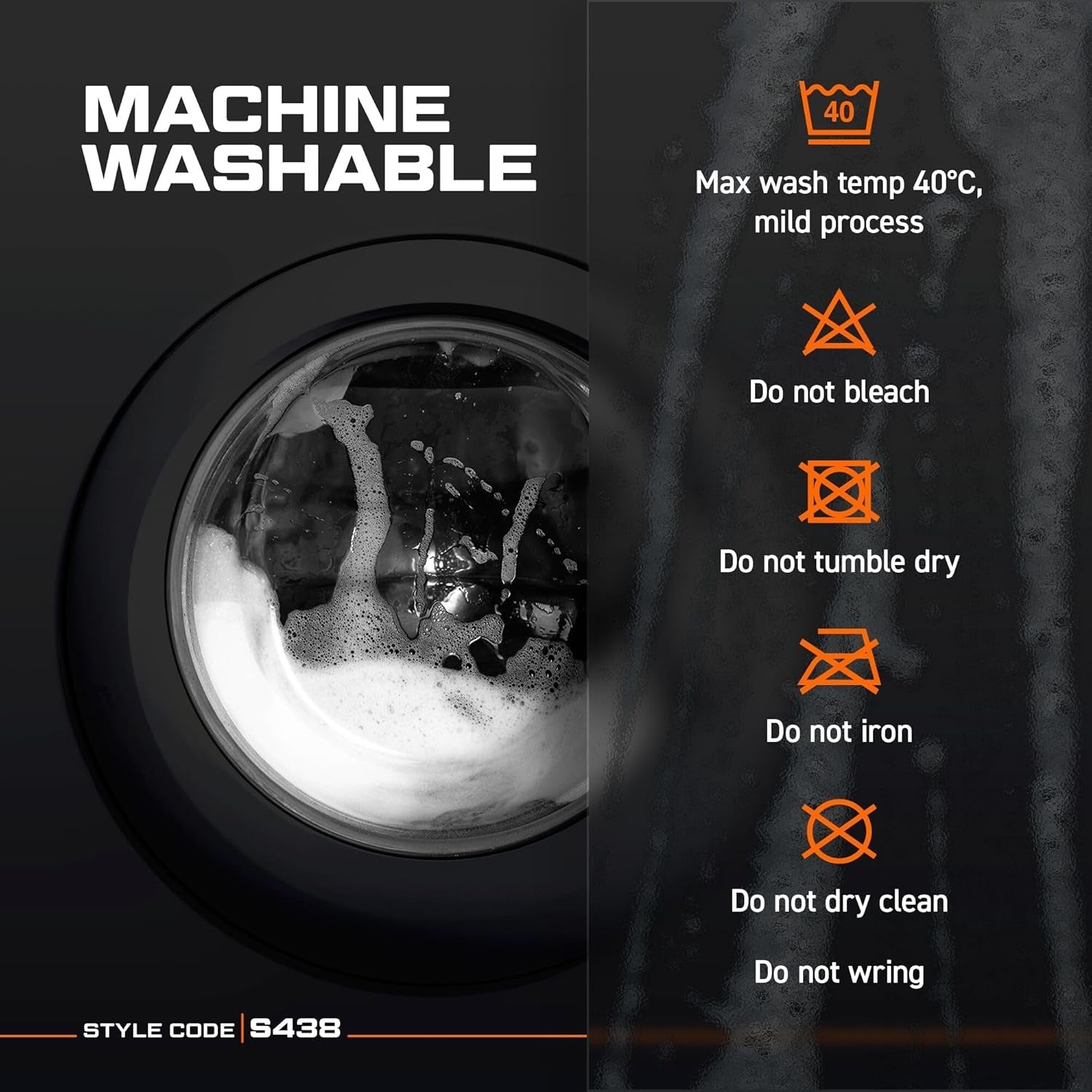 MACHINE WASHABLE

STYLE CODE | S438

40

Max wash temp 40°C, mild process

Do not bleach

Do not tumble dry

Do not iron

Do not dry clean

Do not wring